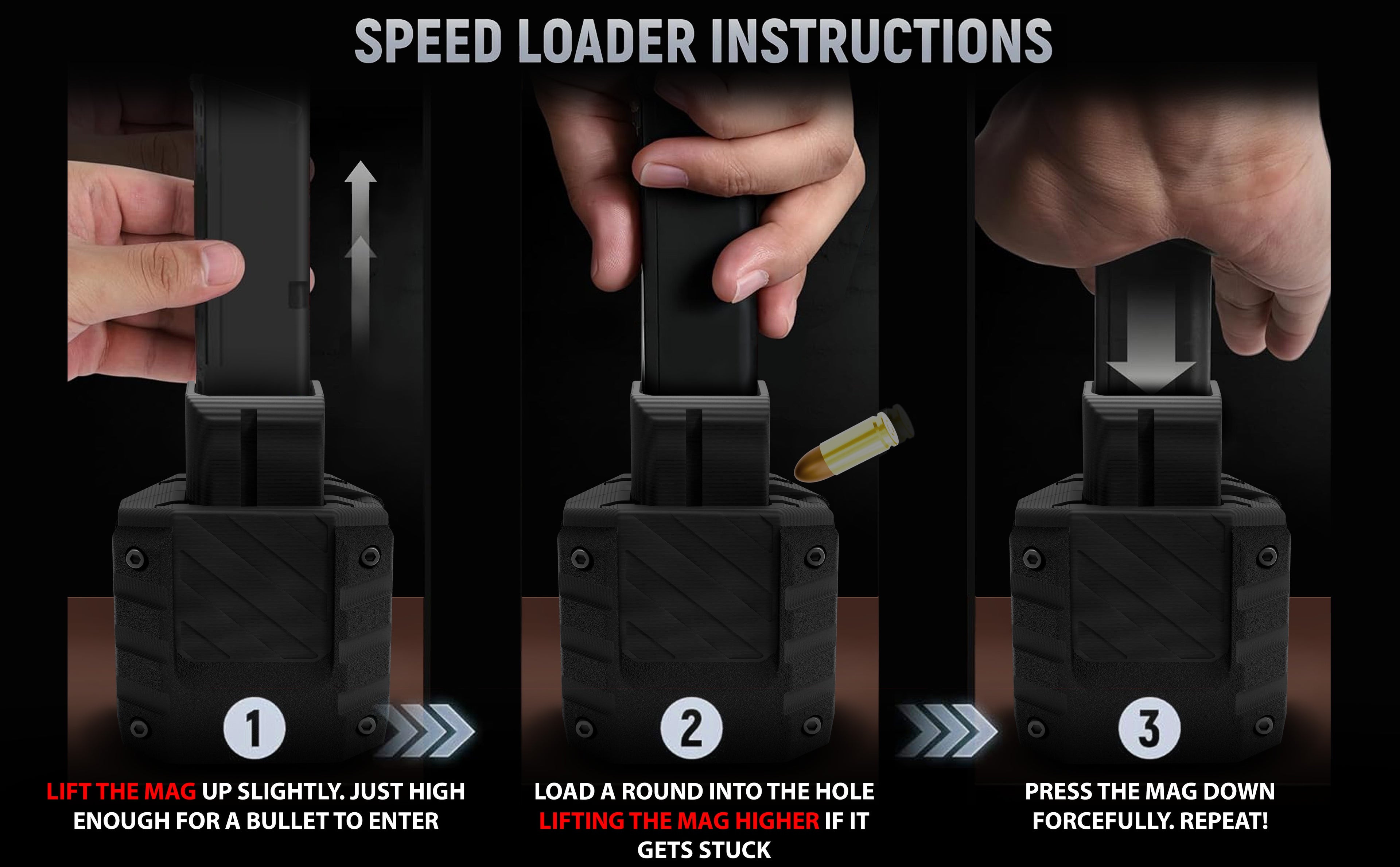 SPEED LOADER INSTRUCTIONS

1

LIFT THE MAG UP SLIGHTLY. JUST HIGH ENOUGH FOR A BULLET TO ENTER

2

LOAD A ROUND INTO THE HOLE LIFTING THE MAG HIGHER IF IT GETS STUCK

3

PRESS THE MAG DOWN FORCEFULLY. REPEAT!