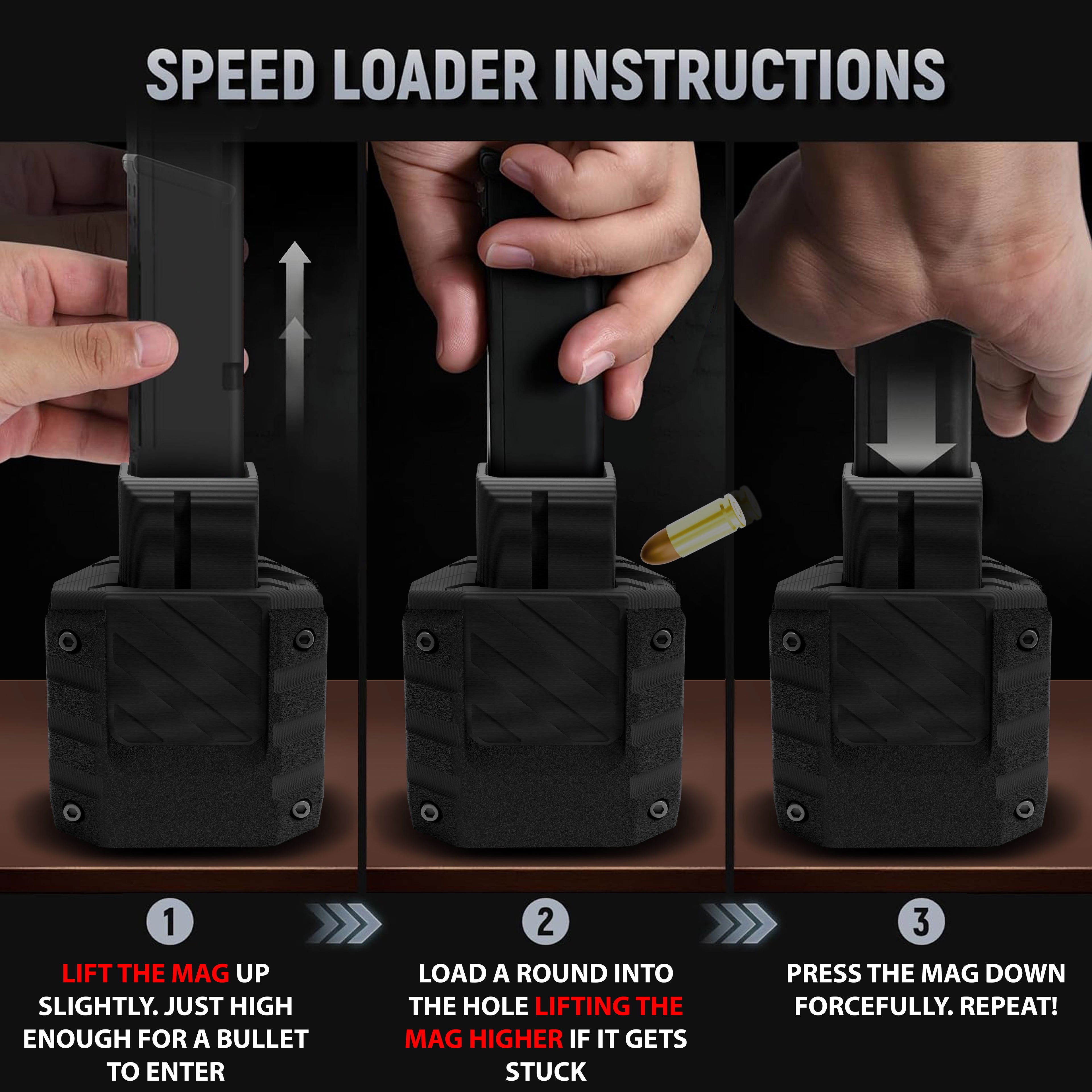 SPEED LOADER INSTRUCTIONS

1

LIFT THE MAG UP SLIGHTLY. JUST HIGH ENOUGH FOR A BULLET TO ENTER

2

LOAD A ROUND INTO THE HOLE LIFTING THE MAG HIGHER IF IT GETS STUCK

3

PRESS THE MAG DOWN FORCEFULLY. REPEAT!